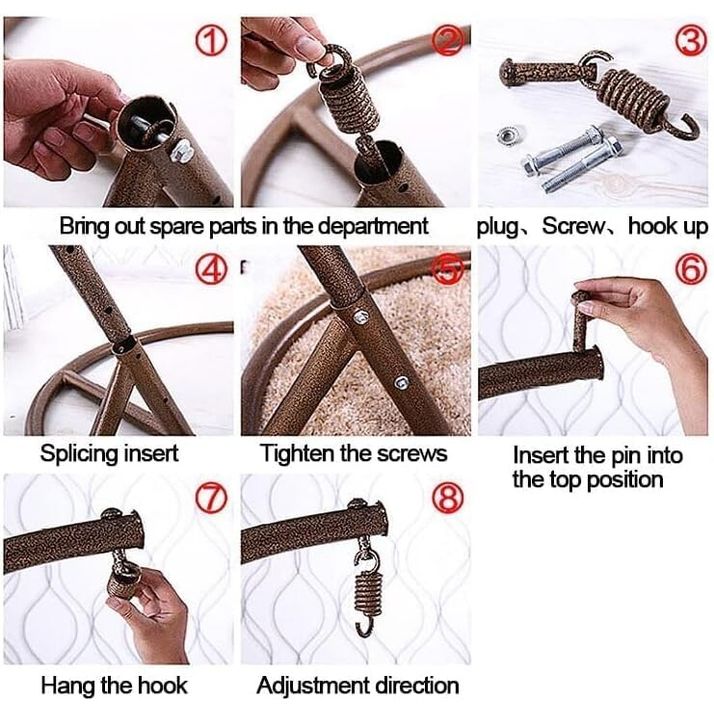 ① ② ③

Bring out spare parts in the department

plug、Screw、hook up

④ ⑤ ⑥

Splicing insert

Tighten the screws

Insert the pin into the top position

⑦ ⑧

Hang the hook

Adjustment direction