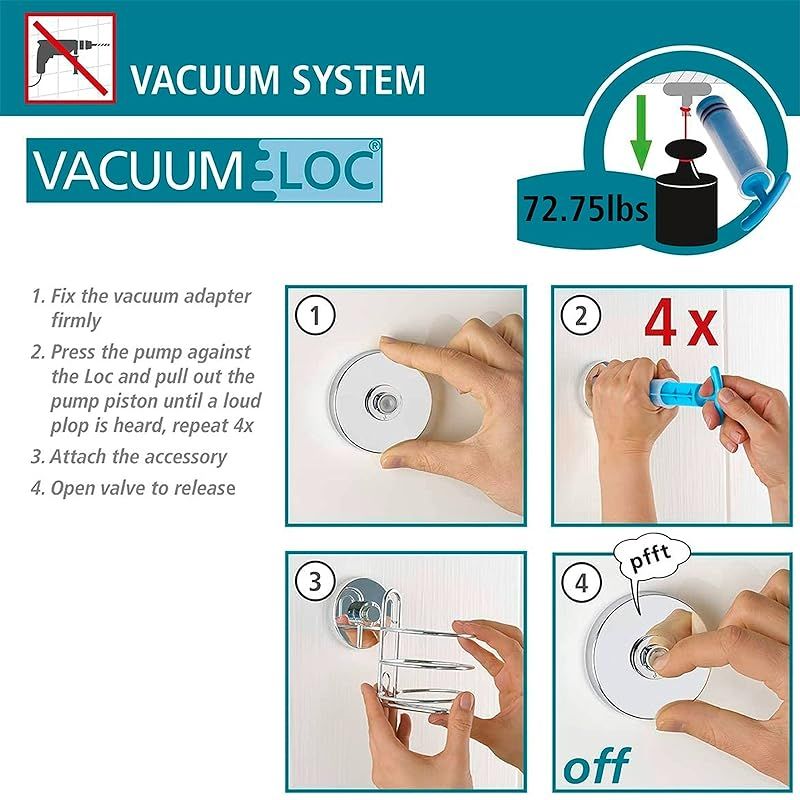 VACUUM SYSTEM

VACUUM LOC®

72.75lbs

1. Fix the vacuum adapter firmly
2. Press the pump against the Loc and pull out the pump piston until a loud plop is heard, repeat 4x
3. Attach the accessory
4. Open valve to release

1

2

4 x

3

4

pfft

off