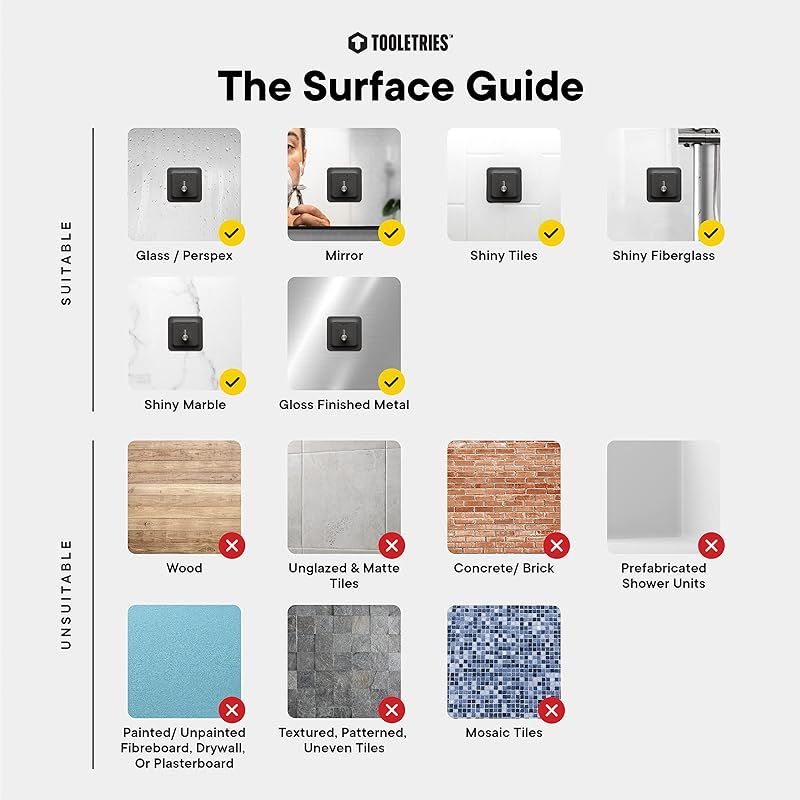 TOOLETRIES™

The Surface Guide

SUITABLE

Glass / Perspex

Mirror

Shiny Tiles

Shiny Fiberglass

Shiny Marble

Gloss Finished Metal

UNSUITABLE

Wood

Unglazed & Matte Tiles

Concrete/ Brick

Prefabricated Shower Units

Painted/ Unpainted Fibreboard, Drywall, Or Plasterboard

Textured, Patterned, Uneven Tiles

Mosaic Tiles