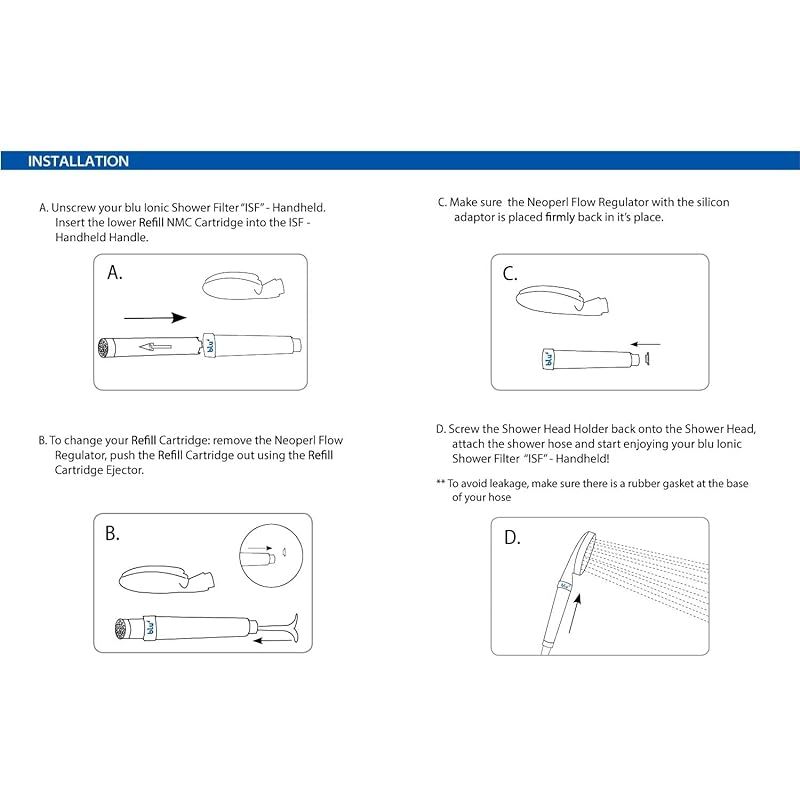 INSTALLATION

A. Unscrew your blu Ionic Shower Filter "ISF" - Handheld. Insert the lower Refill NMC Cartridge into the ISF - Handheld Handle.

A.

blu

B. To change your Refill Cartridge: remove the Neoperl Flow Regulator, push the Refill Cartridge out using the Refill Cartridge Ejector.

B.

blu

C. Make sure the Neoperl Flow Regulator with the silicon adaptor is placed firmly back in it's place.

C.

blu

D. Screw the Shower Head Holder back onto the Shower Head, attach the shower hose and start enjoying your blu Ionic Shower Filter "ISF" - Handheld!

** To avoid leakage, make sure there is a rubber gasket at the base of your hose

D.

blu